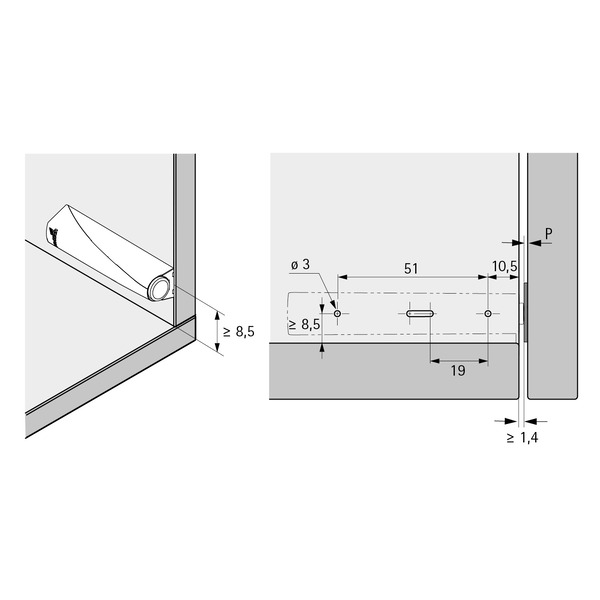 ≥ 8,5

P

ø 3

51

10,5

≥ 8,5

19

≥ 1,4